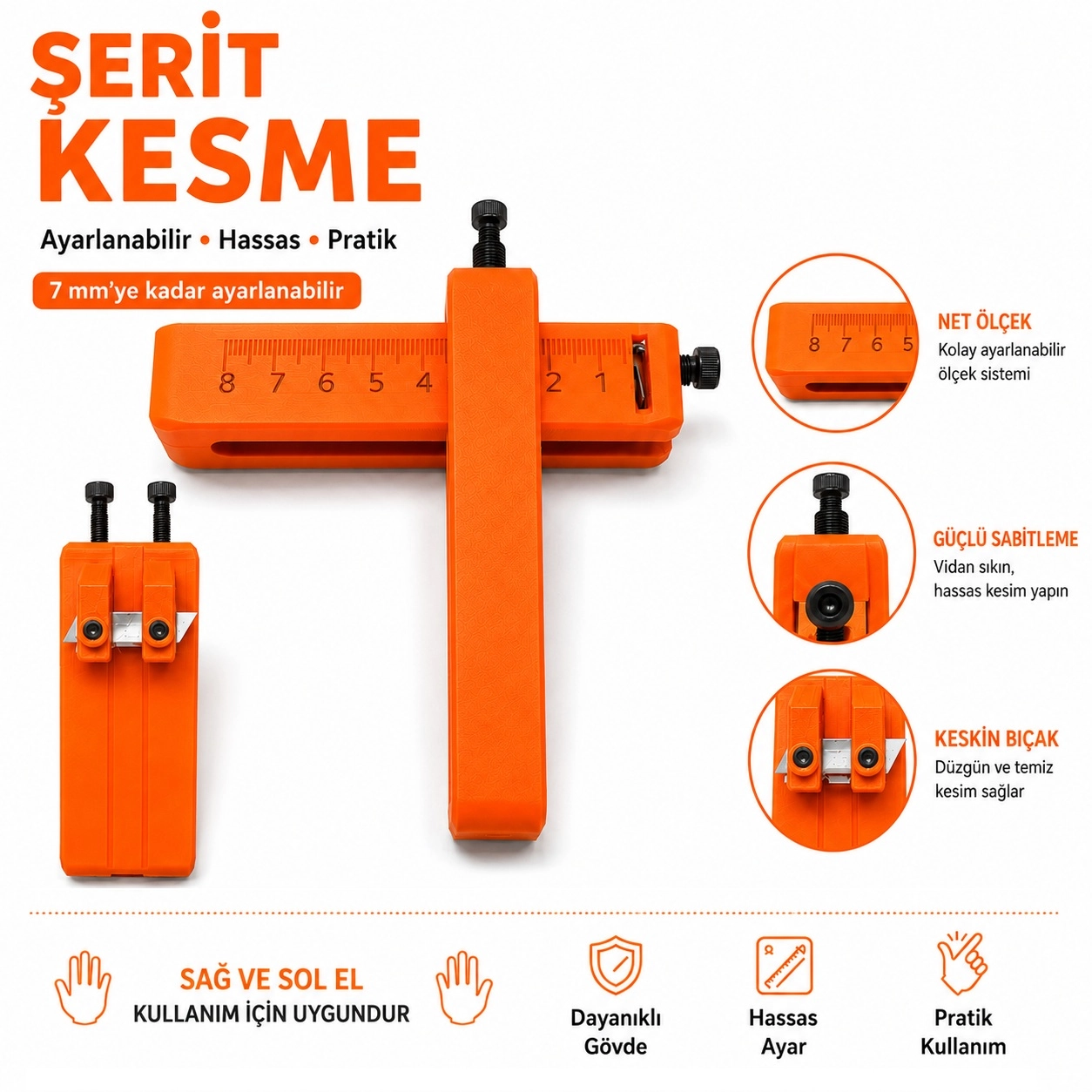 ŞERİT KESME

Ayarlanabilir • Hassas • Pratik

7 mm'ye kadar ayarlanabilir

8 7 6 5 4 2 1

8 7 6 5

NET ÖLÇEK
Kolay ayarlanabilir ölçek sistemi

GÜÇLÜ SABİTLEME
Vidan sıkın, hassas kesim yapın

KESKİN BIÇAK
Düzgün ve temiz kesim sağlar

SAĞ VE SOL EL
KULLANIM İÇİN UYGUNDUR

Dayanıklı Gövde

Hassas Ayar

Pratik Kullanım