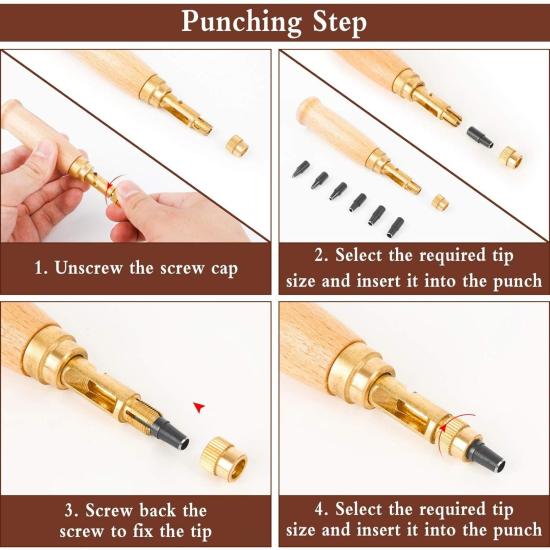 Punching Step

1. Unscrew the screw cap

2. Select the required tip size and insert it into the punch

3. Screw back the screw to fix the tip

4. Select the required tip size and insert it into the punch